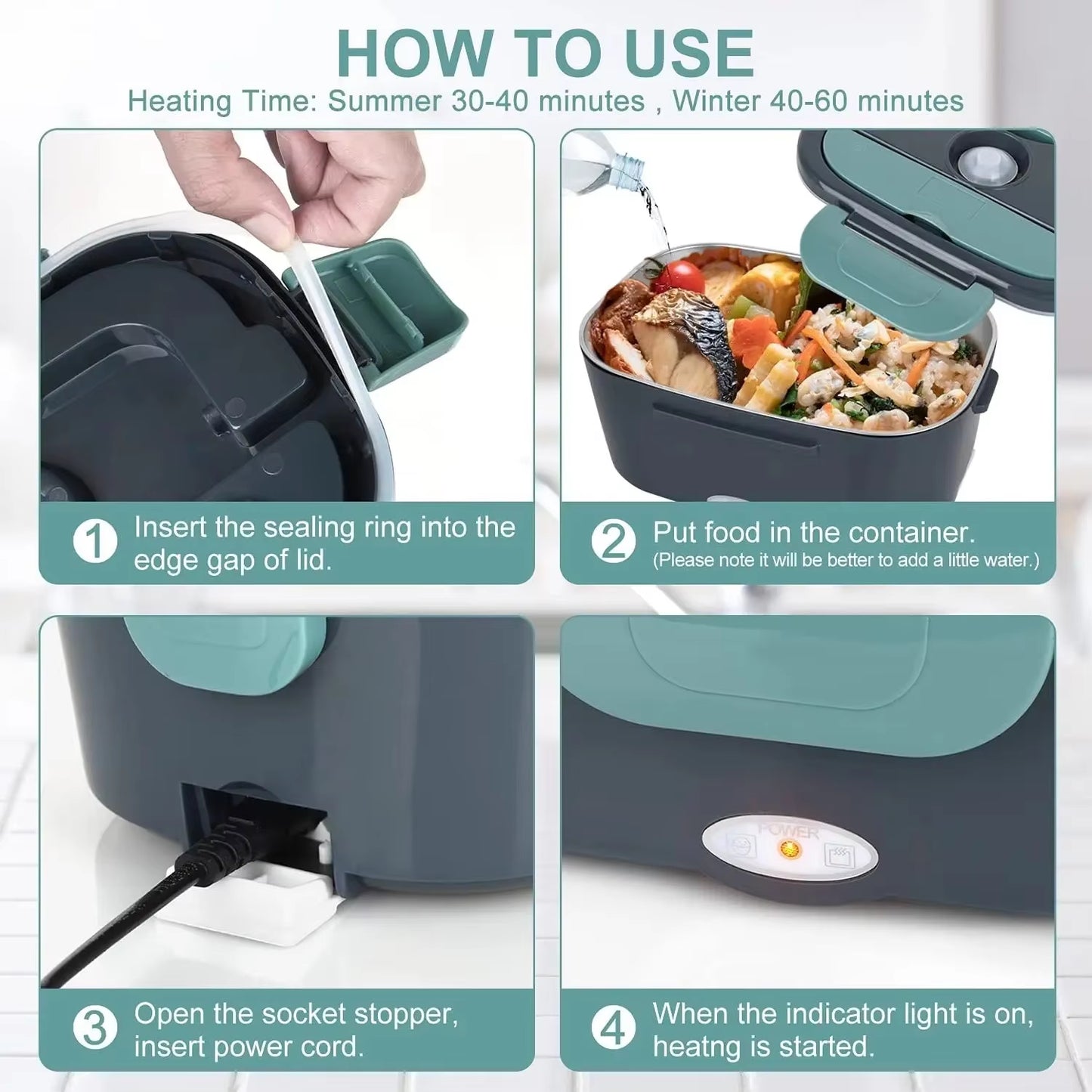 HOW TO USE
Heating Time: Summer 30-40 minutes , Winter 40-60 minutes

1 Insert the sealing ring into the edge gap of lid.

2 Put food in the container.
(Please note it will be better to add a little water.)

3 Open the socket stopper, insert power cord.

POWER

4 When the indicator light is on, heatng is started.